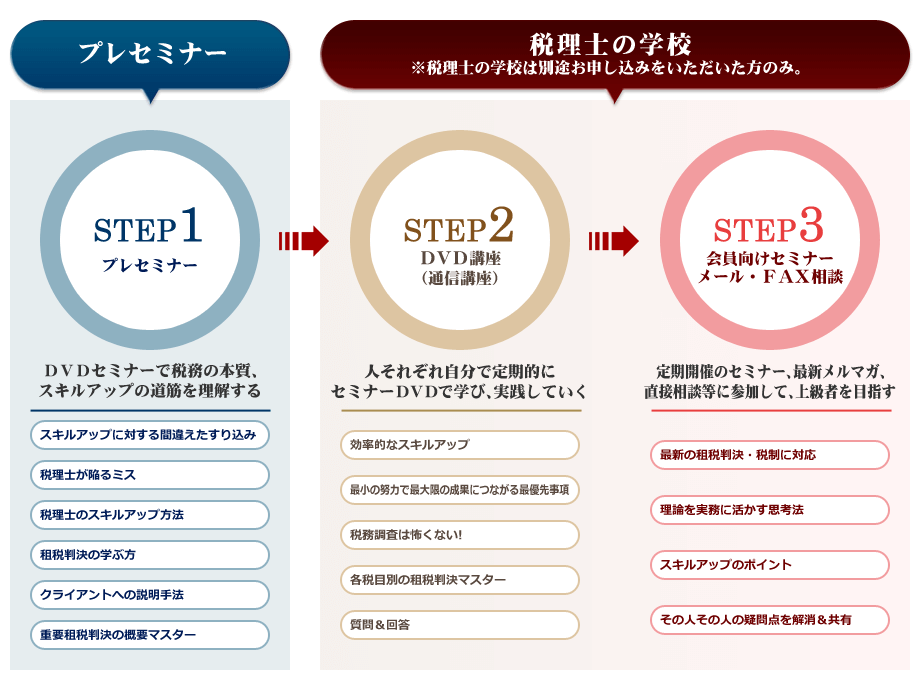 プレセミナー

STEP1
プレセミナー

DVDセミナーで税務の本質、スキルアップの道筋を理解する

スキルアップに対する間違えたすり込み

税理士が陥るミス

税理士のスキルアップ方法

租税判決の学ぶ方

クライアントへの説明手法

重要租税判決の概要マスター

税理士の学校
※税理士の学校は別途お申し込みをいただいた方のみ。

STEP2
DVD講座
(通信講座)

人それぞれ自分で定期的にセミナーDVDで学び、実践していく

効率的なスキルアップ

最小の努力で最大限の成果につながる最優先事項

税務調査は怖くない!

各税目別の租税判決マスター

質問＆回答

STEP3
会員向けセミナー
メール・FAX相談

定期開催のセミナー、最新メルマガ、直接相談等に参加して、上級者を目指す

最新の租税判決・税制に対応

理論を実務に活かす思考法

スキルアップのポイント

その人その人の疑問点を解消＆共有